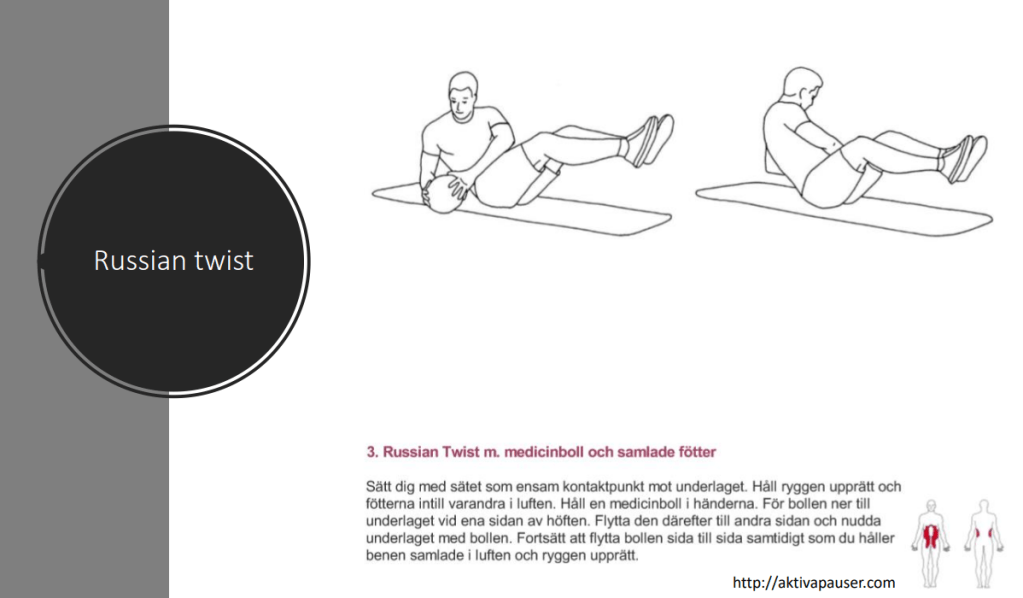 Russian twist

3. Russian Twist m. medicinboll och samlade fötter

Sätt dig med sätet som ensam kontaktpunkt mot underlaget. Håll ryggen upprätt och fötterna intill varandra i luften. Håll en medicinboll i händerna. För bollen ner till underlaget vid ena sidan av höften. Flytta den därefter till andra sidan och nudda underlaget med bollen. Fortsätt att flytta bollen sida till sida samtidigt som du håller benen samlade i luften och ryggen upprätt.

http://aktivapauser.com