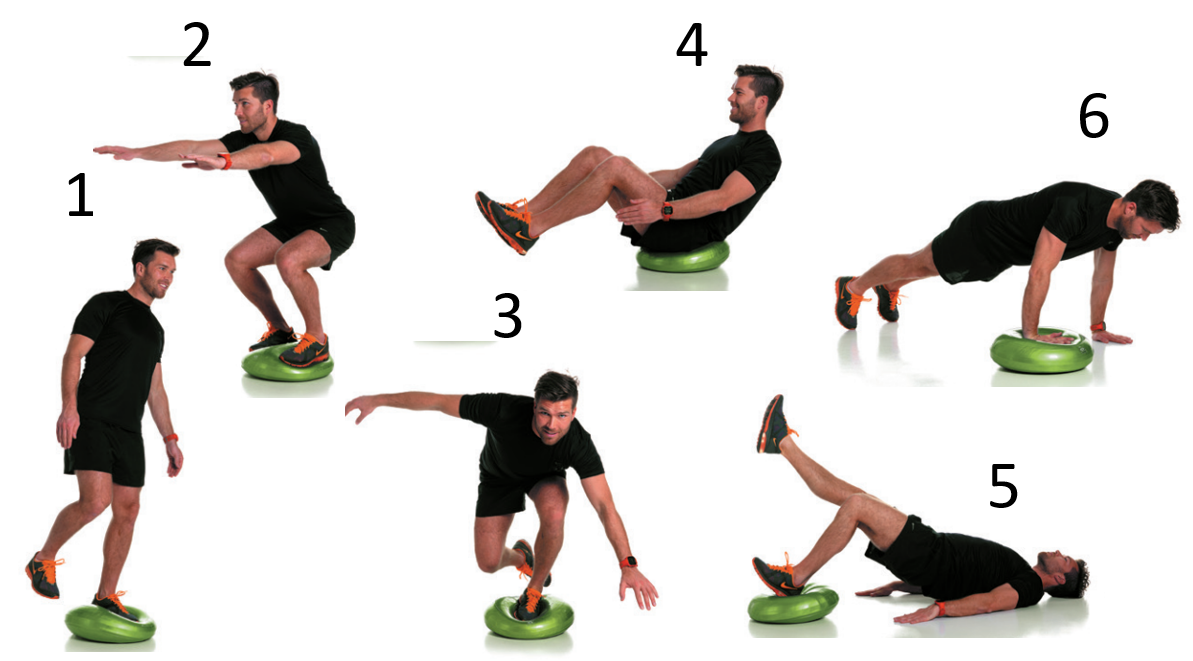 2
4
6
1
3
5