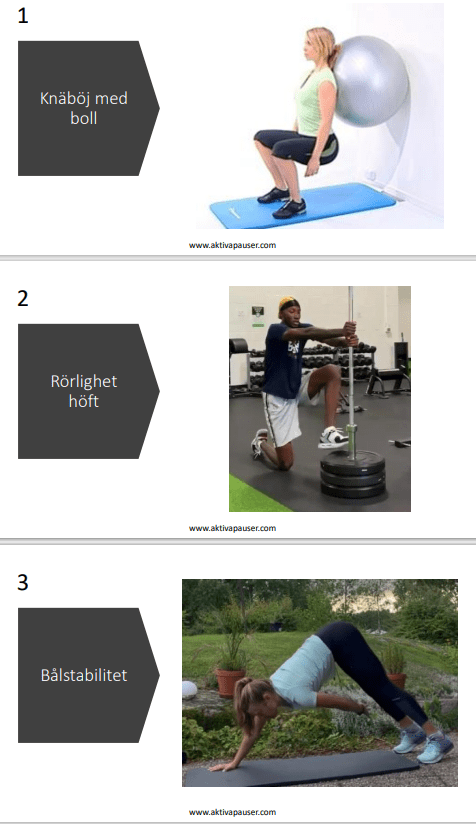 1

Knäböj med boll

www.aktivapauser.com

2

Rörlighet höft

www.aktivapauser.com

3

Bålstabilitet

www.aktivapauser.com