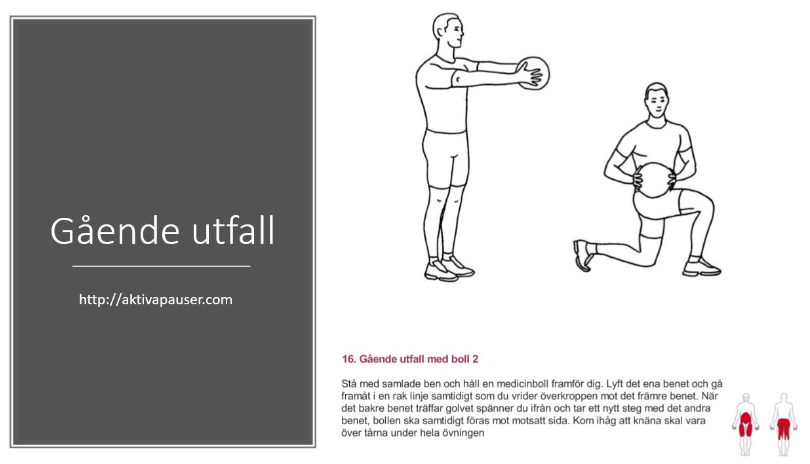 Gående utfall

http://aktivapauser.com

16. Gående utfall med boll 2

Stå med samlade ben och håll en medicinboll framför dig. Lyft det ena benet och gå framåt i en rak linje samtidigt som du vrider överkroppen mot det främre benet. När det bakre benet träffar golvet spänner du ifrån och tar ett nytt steg med det andra benet, bollen ska samtidigt föras mot motsatt sida. Kom ihåg att knäna skal vara över tårna under hela övningen