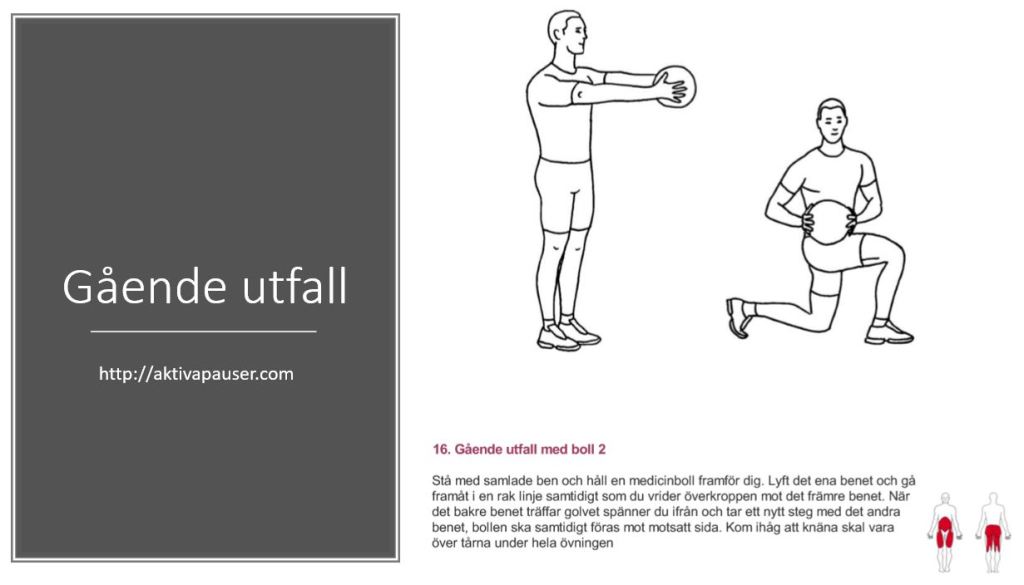 Gående utfall

http://aktivapauser.com

16. Gående utfall med boll 2

Stå med samlade ben och håll en medicinboll framför dig. Lyft det ena benet och gå framåt i en rak linje samtidigt som du vrider överkroppen mot det främre benet. När det bakre benet träffar golvet spänner du ifrån och tar ett nytt steg med det andra benet, bollen ska samtidigt föras mot motsatt sida. Kom ihåg att knäna skal vara över tårna under hela övningen